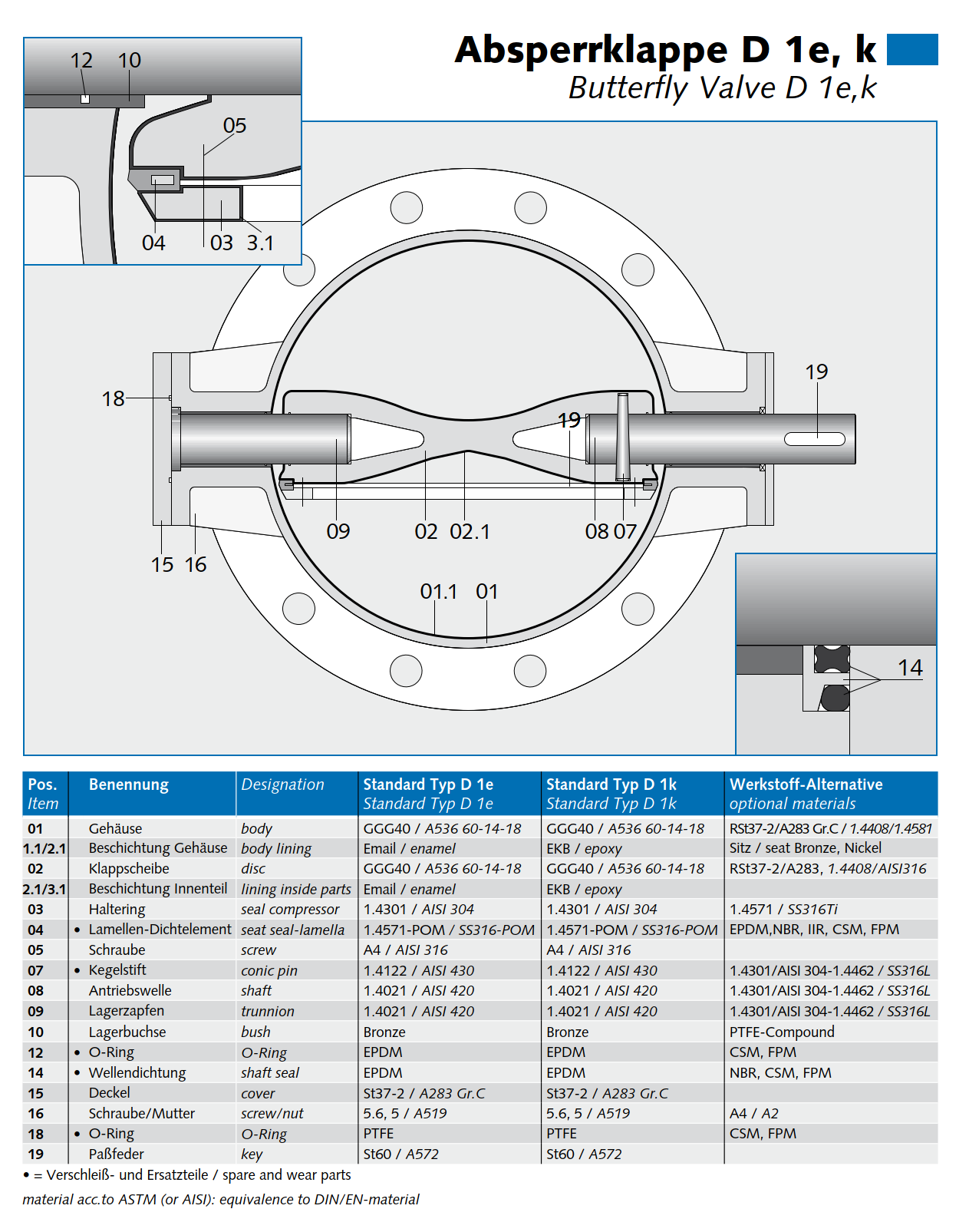 Absperrklappe D 1e, k
Butterfly Valve D 1e,k

12 10
05
04 03 3.1
18
19
19
09 02 02.1 08 07
15 16
01.1 01
14

| Pos. Item | Benennung | Designation | Standard Typ D 1e Standard Typ D 1e | Standard Typ D 1k Standard Typ D 1k | Werkstoff-Alternative optional materials |
|---|---|---|---|---|---|
| 01 | Gehäuse | body | GGG40 / A536 60-14-18 | GGG40 / A536 60-14-18 | RSt37-2/A283 Gr.C / 1.4408/1.4581 |
| 1.1/2.1 | Beschichtung Gehäuse | body lining | Email / enamel | EKB / epoxy | Sitz / seat Bronze, Nickel |
| 02 | Klappscheibe | disc | GGG40 / A536 60-14-18 | GGG40 / A536 60-14-18 | RSt37-2/A283, 1.4408/AISI316 |
| 2.1/3.1 | Beschichtung Innenteil | lining inside parts | Email / enamel | EKB / epoxy | |
| 03 | Haltering | seal compressor | 1.4301 / AISI 304 | 1.4301 / AISI 304 | 1.4571 / SS316Ti |
| 04 | • Lamellen-Dichtelement | seat seal-lamella | 1.4571-POM / SS316-POM | 1.4571-POM / SS316-POM | EPDM,NBR, IIR, CSM, FPM |
| 05 | Schraube | screw | A4 / AISI 316 | A4 / AISI 316 | |
| 07 | • Kegelstift | conic pin | 1.4122 / AISI 430 | 1.4122 / AISI 430 | 1.4301/AISI 304-1.4462 / SS316L |
| 08 | Antriebswelle | shaft | 1.4021 / AISI 420 | 1.4021 / AISI 420 | 1.4301/AISI 304-1.4462 / SS316L |
| 09 | Lagerzapfen | trunnion | 1.4021 / AISI 420 | 1.4021 / AISI 420 | 1.4301/AISI 304-1.4462 / SS316L |
| 10 | Lagerbuchse | bush | Bronze | Bronze | PTFE-Compound |
| 12 | • O-Ring | O-Ring | EPDM | EPDM | CSM, FPM |
| 14 | • Wellendichtung | shaft seal | EPDM | EPDM | NBR, CSM, FPM |
| 15 | Deckel | cover | St37-2 / A283 Gr.C | St37-2 / A283 Gr.C | |
| 16 | Schraube/Mutter | screw/nut | 5.6, 5 / A519 | 5.6, 5 / A519 | A4 / A2 |
| 18 | • O-Ring | O-Ring | PTFE | PTFE | CSM, FPM |
| 19 | Paßfeder | key | St60 / A572 | St60 / A572 | |

• = Verschleiß- und Ersatzteile / spare and wear parts

material acc.to ASTM (or AISI): equivalence to DIN/EN-material