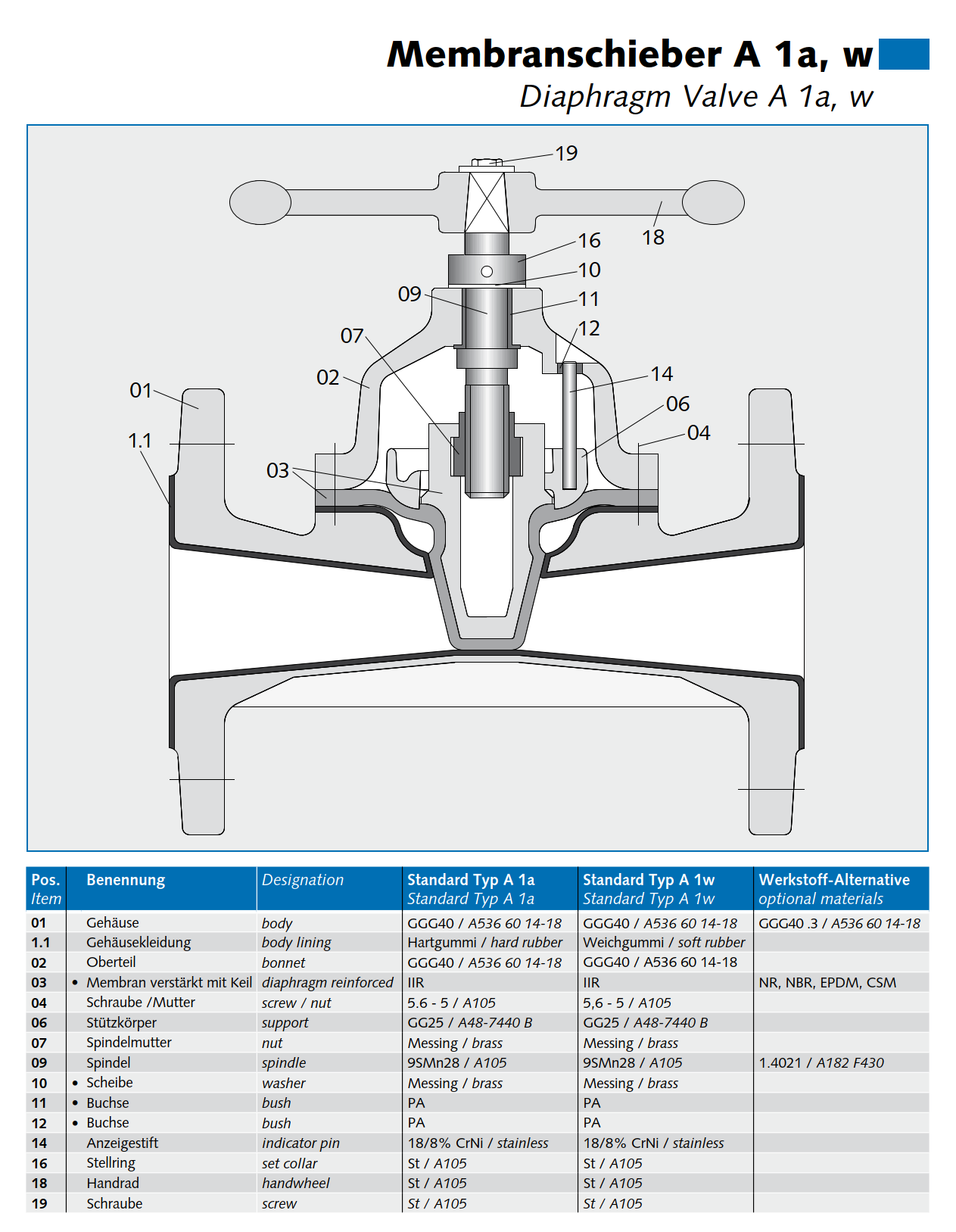 Membranschieber A 1a, w
Diaphragm Valve A 1a, w

19
18
16
10
09
11
07
12
02
14
01
06
04
1.1
03

| Pos. Item | Benennung | Designation | Standard Typ A 1a Standard Typ A 1a | Standard Typ A 1w Standard Typ A 1w | Werkstoff-Alternative optional materials |
|---|---|---|---|---|---|
| 01 | Gehäuse | body | GGG40 / A536 60 14-18 | GGG40 / A536 60 14-18 | GGG40 .3 / A536 60 14-18 |
| 1.1 | Gehäusekleidung | body lining | Hartgummi / hard rubber | Weichgummi / soft rubber | |
| 02 | Oberteil | bonnet | GGG40 / A536 60 14-18 | GGG40 / A536 60 14-18 | |
| 03 | • Membran verstärkt mit Keil | diaphragm reinforced | IIR | IIR | NR, NBR, EPDM, CSM |
| 04 | Schraube /Mutter | screw / nut | 5.6 - 5 / A105 | 5,6 - 5 / A105 | |
| 06 | Stützkörper | support | GG25 / A48-7440 B | GG25 / A48-7440 B | |
| 07 | Spindelmutter | nut | Messing / brass | Messing / brass | |
| 09 | Spindel | spindle | 9SMn28 / A105 | 9SMn28 / A105 | 1.4021 / A182 F430 |
| 10 | • Scheibe | washer | Messing / brass | Messing / brass | |
| 11 | • Buchse | bush | PA | PA | |
| 12 | • Buchse | bush | PA | PA | |
| 14 | Anzeigestift | indicator pin | 18/8% CrNi / stainless | 18/8% CrNi / stainless | |
| 16 | Stellring | set collar | St / A105 | St / A105 | |
| 18 | Handrad | handwheel | St / A105 | St / A105 | |
| 19 | Schraube | screw | St / A105 | St / A105 | |