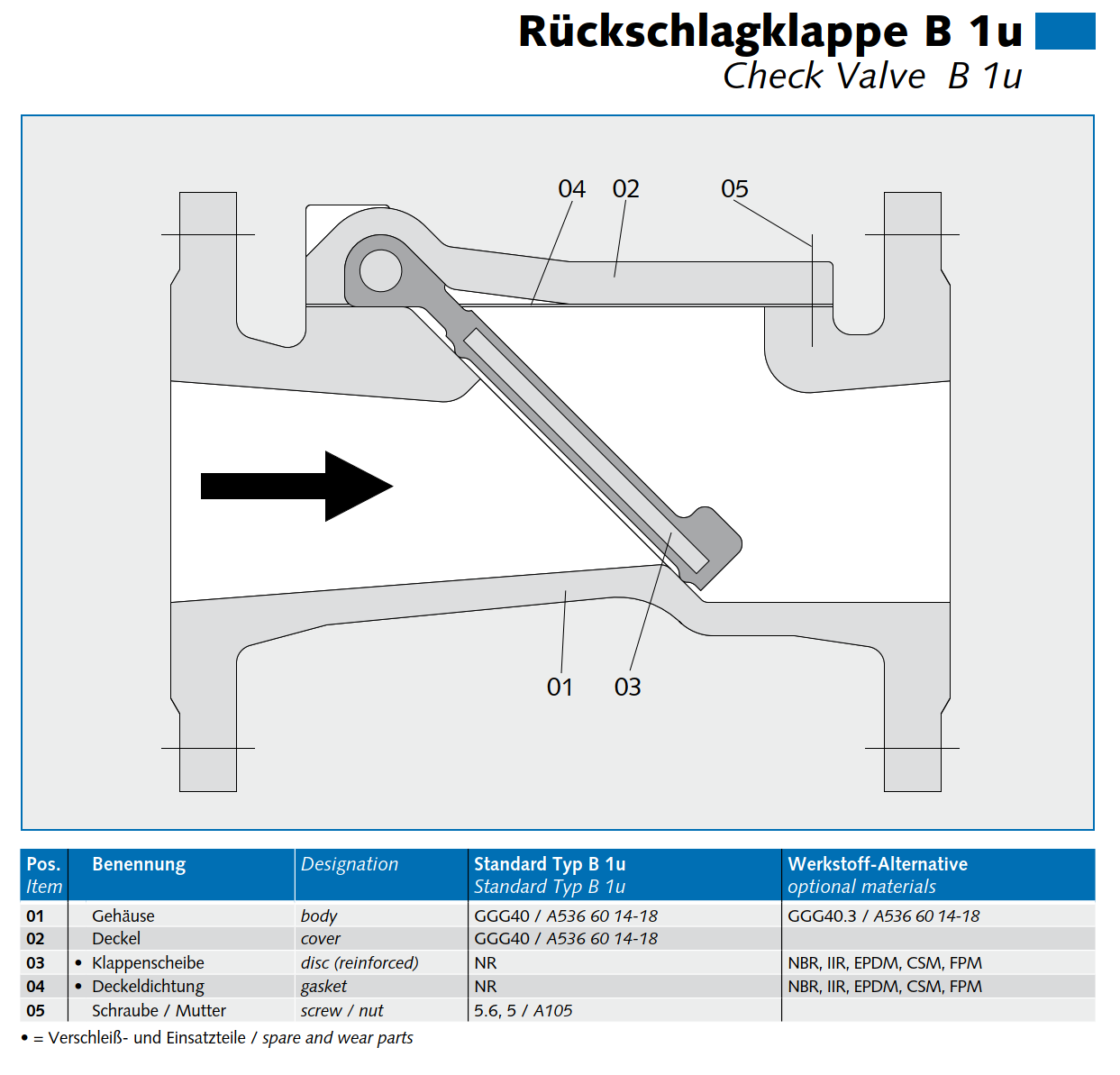 Rückschlagklappe B 1u
Check Valve B 1u

04 02 05

01 03

| Pos. Item | Benennung | Designation | Standard Typ B 1u Standard Typ B 1u | Werkstoff-Alternative optional materials |
|---|---|---|---|---|
| 01 | Gehäuse | body | GGG40 / A536 60 14-18 | GGG40.3 / A536 60 14-18 |
| 02 | Deckel | cover | GGG40 / A536 60 14-18 | |
| 03 | • Klappenscheibe | disc (reinforced) | NR | NBR, IIR, EPDM, CSM, FPM |
| 04 | • Deckeldichtung | gasket | NR | NBR, IIR, EPDM, CSM, FPM |
| 05 | Schraube / Mutter | screw / nut | 5.6, 5 / A105 | |

• = Verschleiß- und Einsatzteile / spare and wear parts